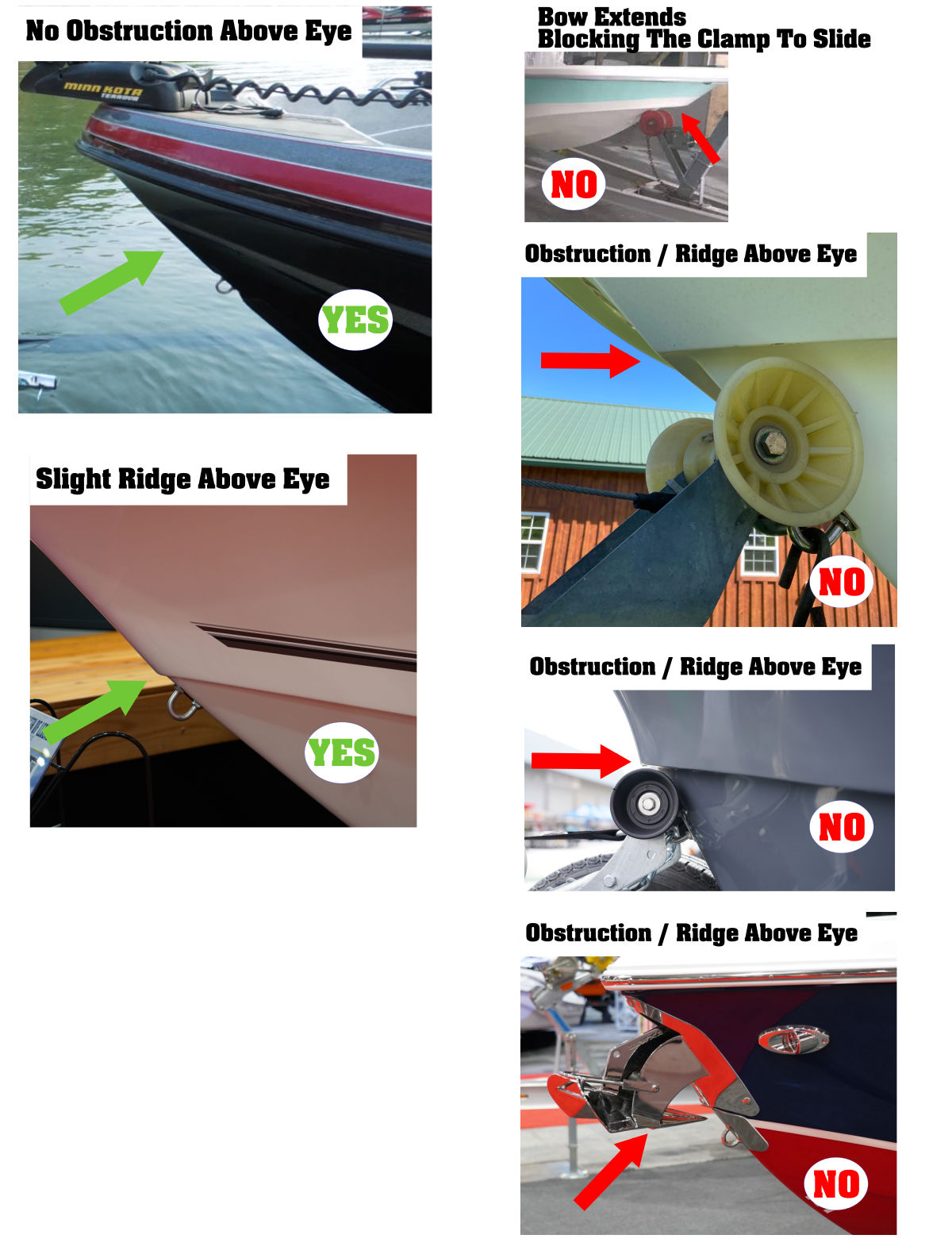 No Obstruction Above Eye

MINN KOTA TERROVA

YES

Slight Ridge Above Eye

YES

Bow Extends Blocking The Clamp To Slide

NO

Obstruction / Ridge Above Eye

NO

Obstruction / Ridge Above Eye

NO

Obstruction / Ridge Above Eye

NO