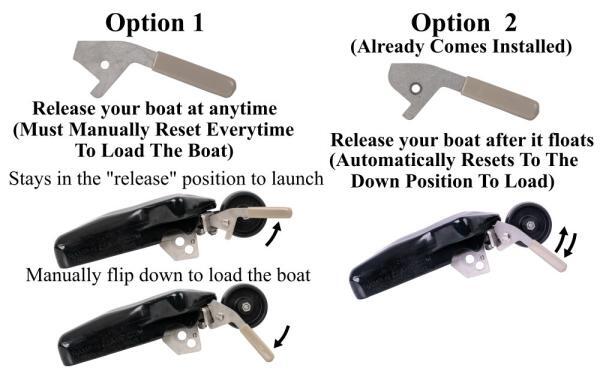 Option 1

Release your boat at anytime (Must Manually Reset Everytime To Load The Boat)

Stays in the "release" position to launch

Manually flip down to load the boat

Option 2
(Already Comes Installed)

Release your boat after it floats (Automatically Resets To The Down Position To Load)