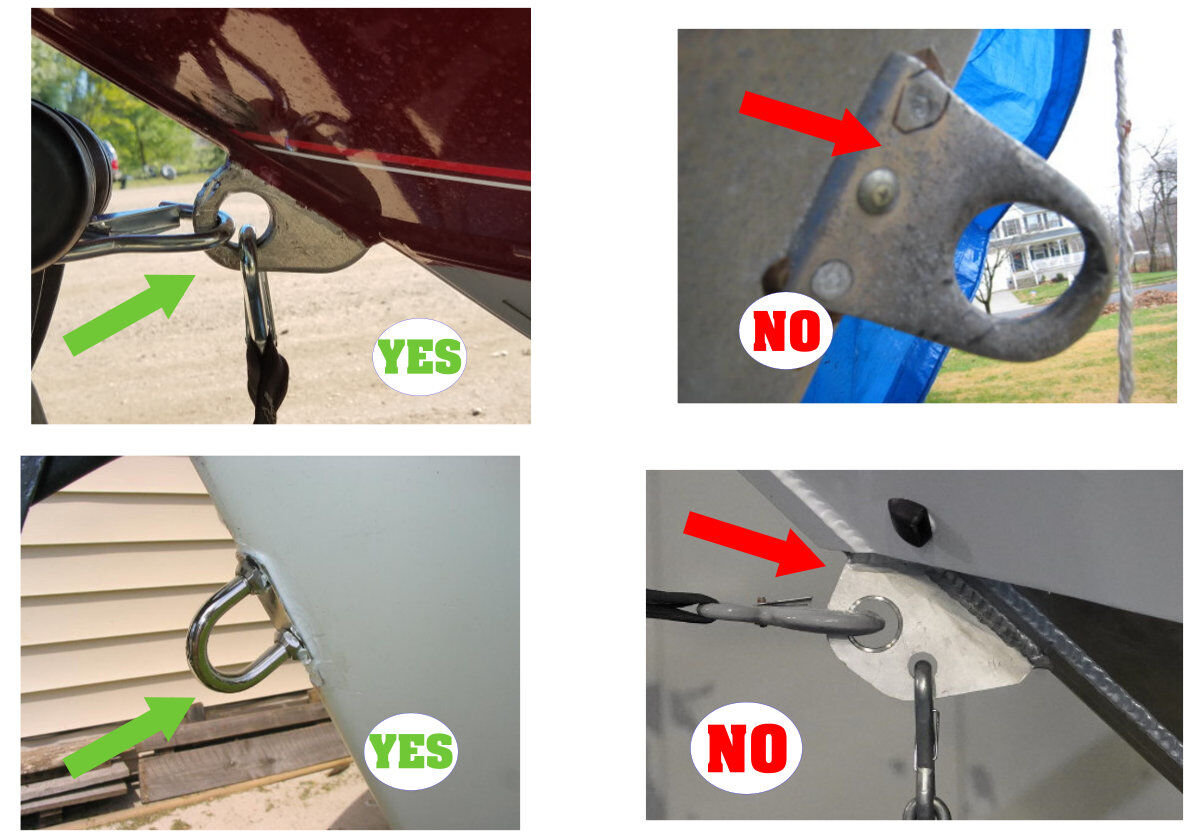 YES

NO

YES

NO